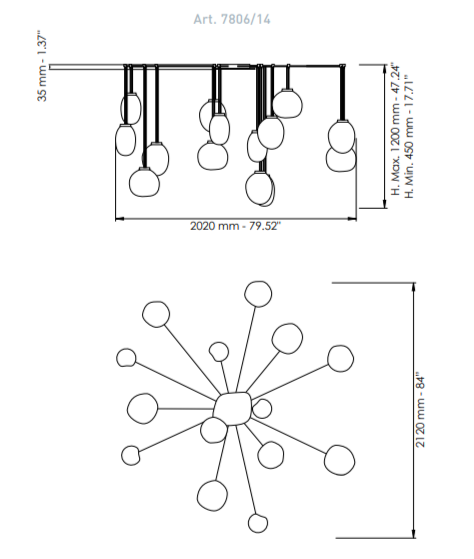 Art. 7806/14

35 mm - 1.37"

H. Max. 1200 mm - 47.24"
H. Min. 450 mm - 17.71"

2020 mm - 79.52"

2120 mm - 84"